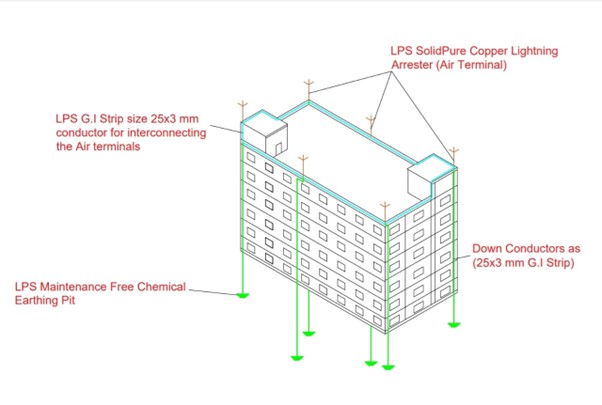 LPS SolidPure Copper Lightning Arrester (Air Terminal)

LPS G.I Strip size 25x3 mm conductor for interconnecting the Air terminals

Down Conductors as (25x3 mm G.I Strip)

LPS Maintenance Free Chemical Earthing Pit